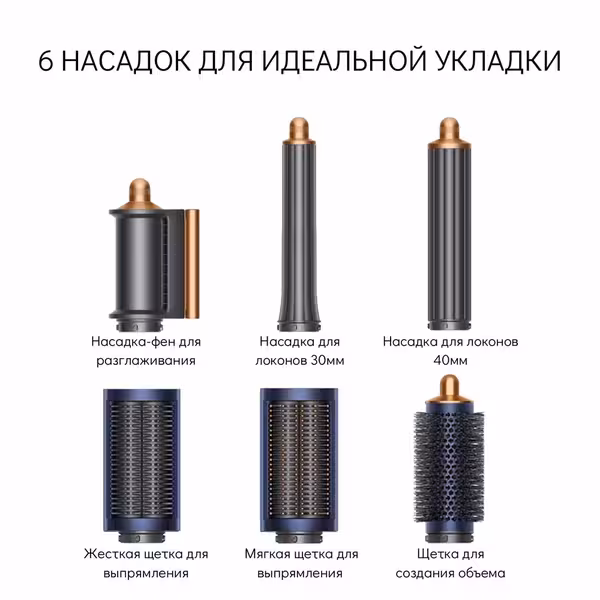 6 НАСАДОК ДЛЯ ИДЕАЛЬНОЙ УКЛАДКИ

Насадка-фен для разглаживания

Насадка для локонов 30мм

Насадка для локонов 40мм

Жесткая щетка для выпрямления

Мягкая щетка для выпрямления

Щетка для создания объема